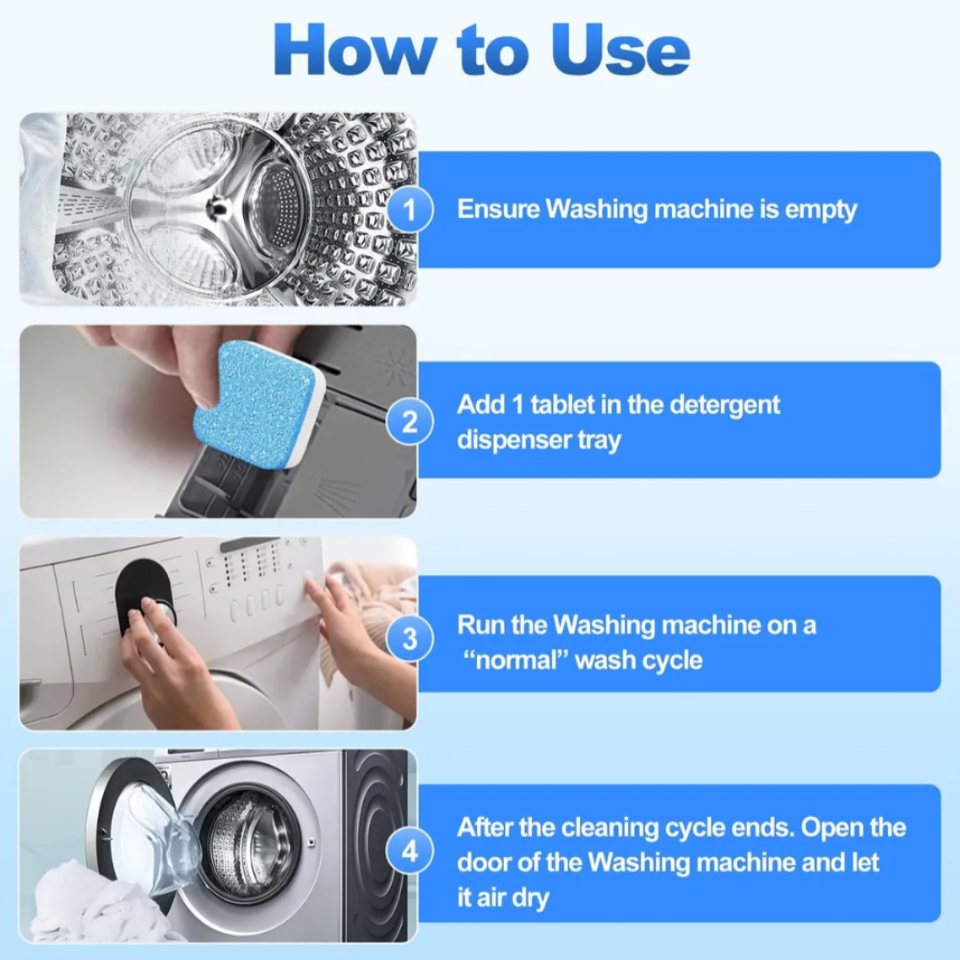 How to Use

1 Ensure Washing machine is empty

2 Add 1 tablet in the detergent dispenser tray

3 Run the Washing machine on a "normal" wash cycle

4 After the cleaning cycle ends. Open the door of the Washing machine and let it air dry